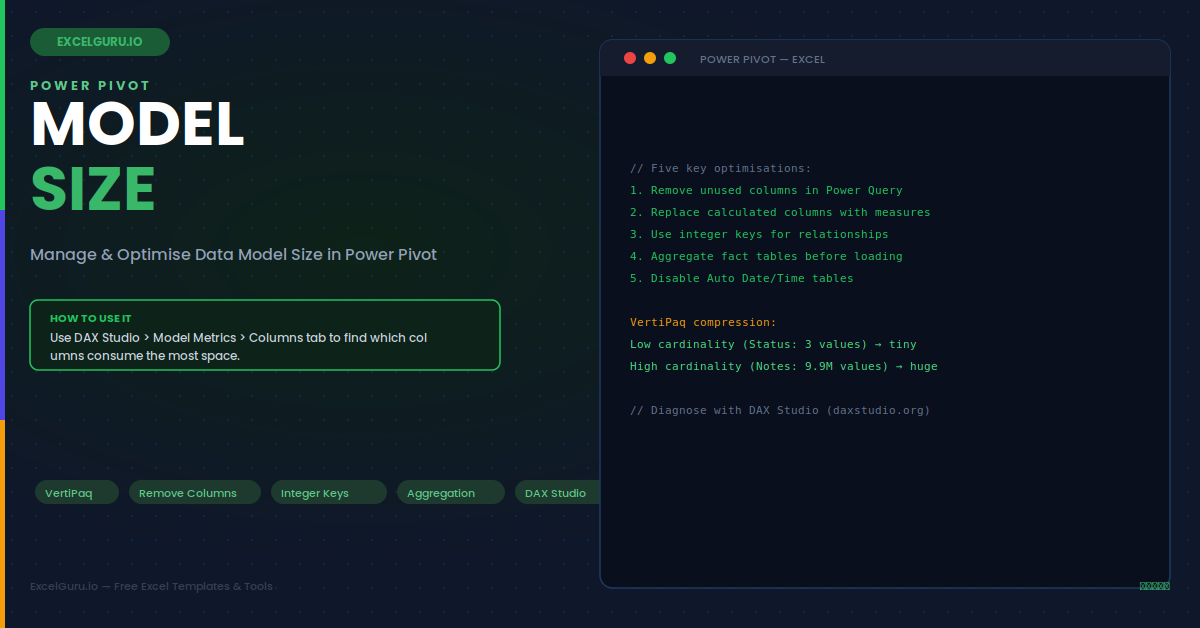 EXCELGURU.IO

POWER PIVOT

MODEL

SIZE

Manage & Optimise Data Model Size in Power Pivot

HOW TO USE IT

Use DAX Studio > Model Metrics > Columns tab to find which columns consume the most space.

VertiPaq

Remove Columns

Integer Keys

Aggregation

DAX Studio

ExcelGuru.io — Free Excel Templates & Tools

POWER PIVOT — EXCEL

// Five key optimisations:

1. Remove unused columns in Power Query

2. Replace calculated columns with measures

3. Use integer keys for relationships

4. Aggregate fact tables before loading

5. Disable Auto Date/Time tables

VertiPaq compression:

Low cardinality (Status: 3 values) → tiny

High cardinality (Notes: 9.9M values) → huge

// Diagnose with DAX Studio (daxstudio.org)